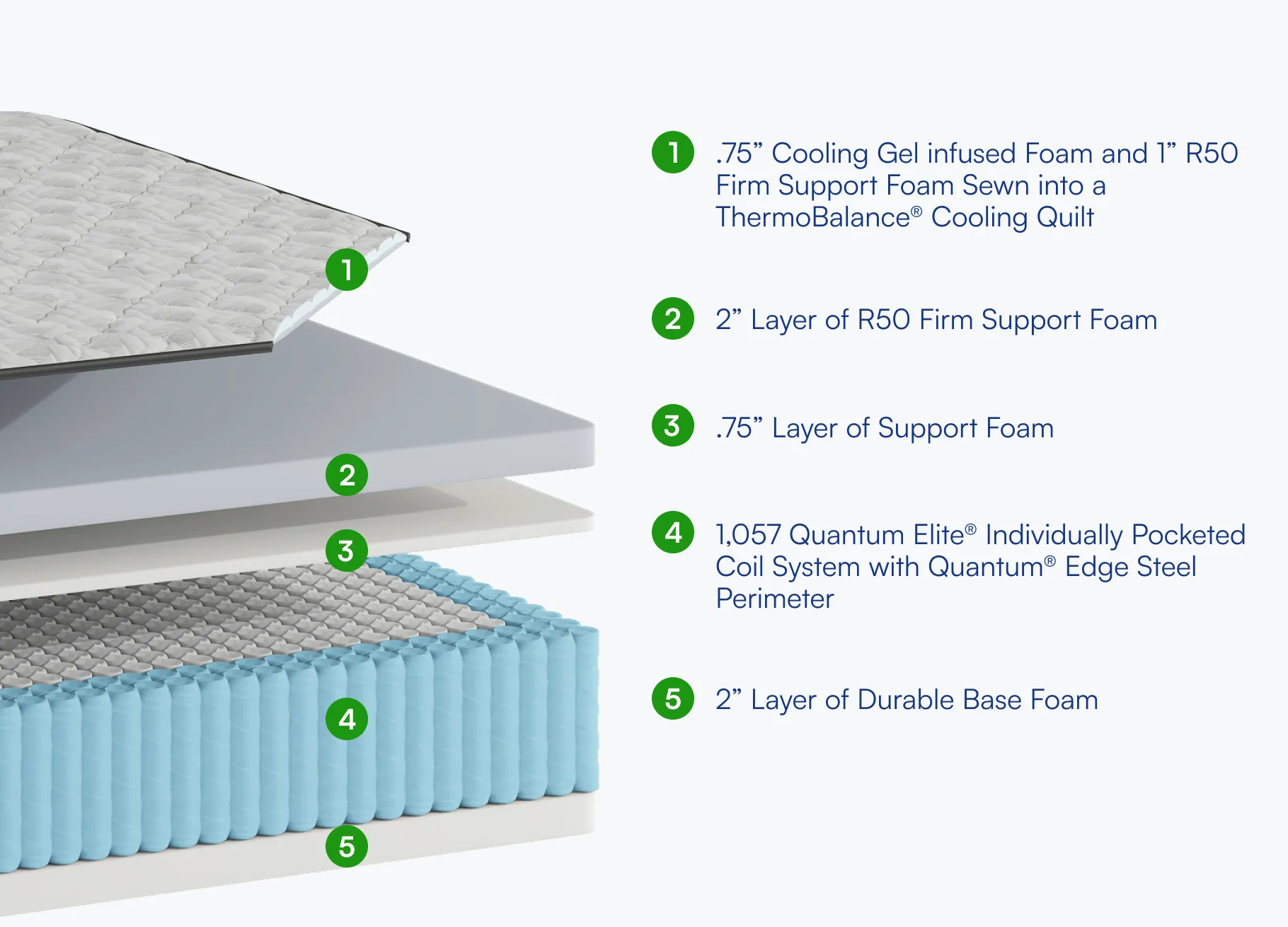 1
2
3
4
5

1 .75” Cooling Gel infused Foam and 1” R50 Firm Support Foam Sewn into a ThermoBalance® Cooling Quilt

2 2” Layer of R50 Firm Support Foam

3 .75” Layer of Support Foam

4 1,057 Quantum Elite® Individually Pocketed Coil System with Quantum® Edge Steel Perimeter

5 2” Layer of Durable Base Foam